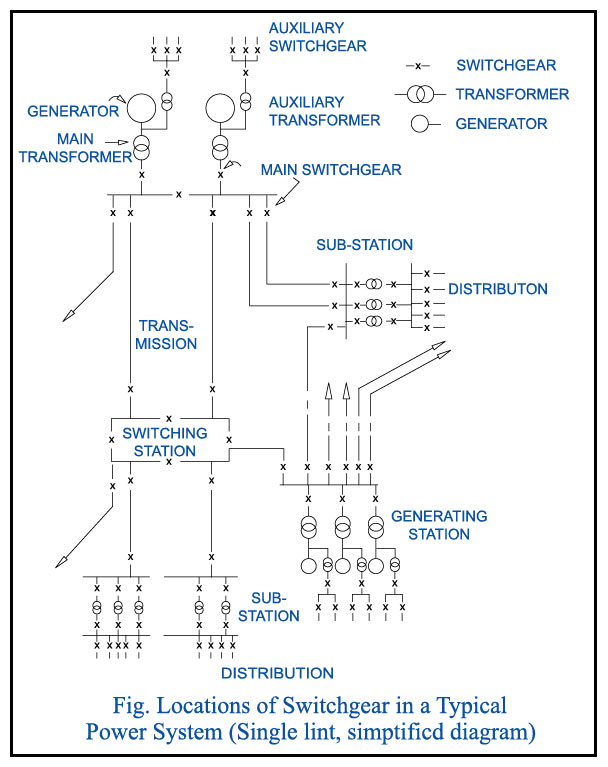 AUXILIARY SWITCHGEAR

SWITCHGEAR

TRANSFORMER

GENERATOR

GENERATOR

AUXILIARY TRANSFORMER

MAIN TRANSFORMER

MAIN SWITCHGEAR

SUB-STATION

DISTRIBUTON

TRANS-MISSION

SWITCHING STATION

GENERATING STATION

SUB-STATION

DISTRIBUTION

Fig. Locations of Switchgear in a Typical Power System (Single lint, simptificd diagram)